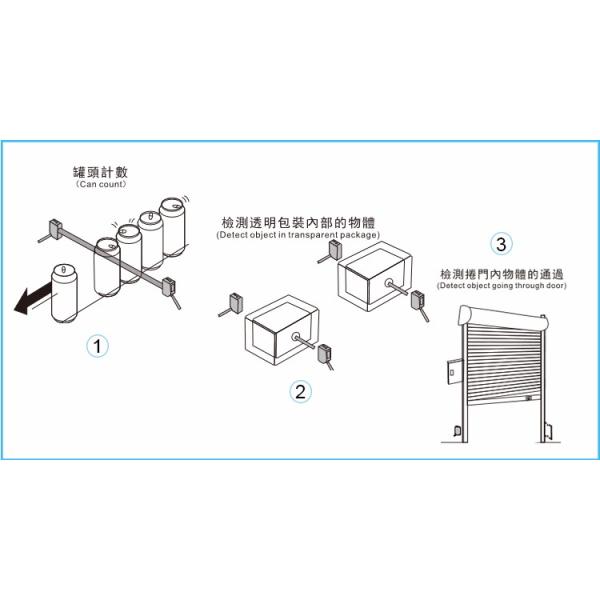 罐頭計數
(Can count)

1

檢測透明包裝內部的物體
(Detect object in transparent package)

2

3

檢測捲門內物體的通過
(Detect object going through door)