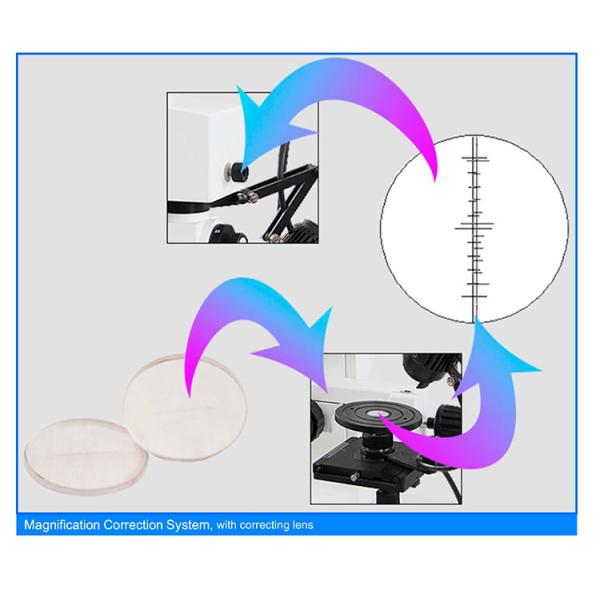 Magnification Correction System, with correcting lens