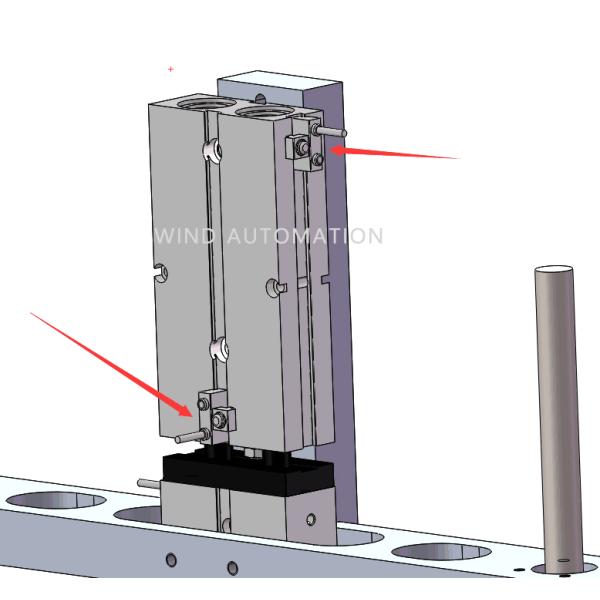 WIND AUTOMATION