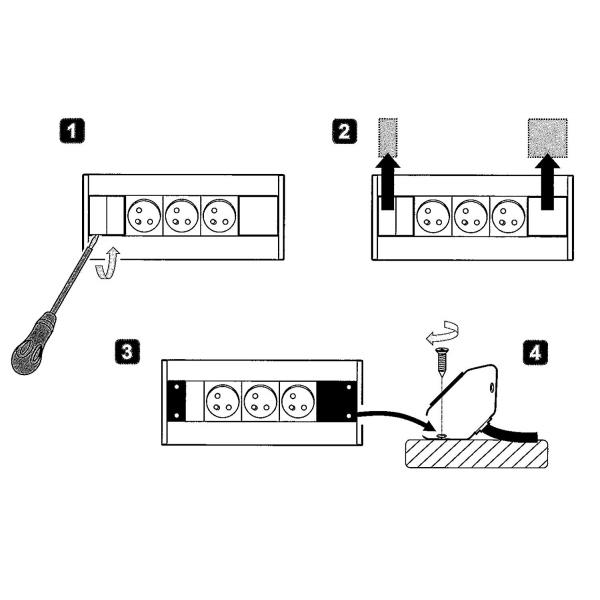 1

2

3

4