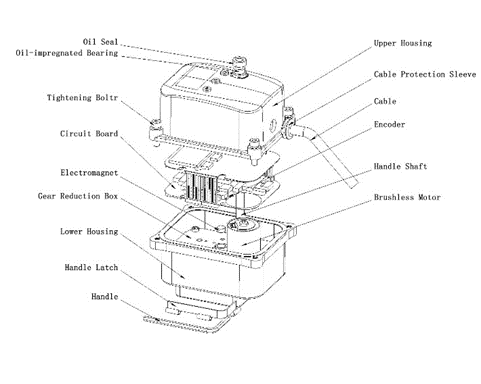 Oil Seal
Oil-impregnated Bearing
Tightening Boltr
Circuit Board
Electromagnet
Gear Reduction Box
Lower Housing
Handle Latch
Handle
Upper Housing
Cable Protection Sleeve
Cable
Encoder
Handle Shaft
Brushless Motor