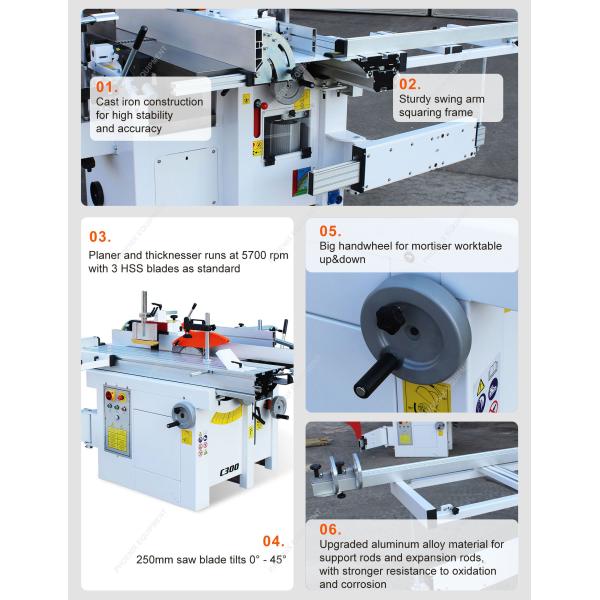 01.
Cast iron construction for high stability and accuracy

02.
Sturdy swing arm squaring frame

03.
Planer and thicknesser runs at 5700 rpm with 3 HSS blades as standard

C300

04.
250mm saw blade tilts 0° - 45°

05.
Big handwheel for mortiser worktable up&down

06.
Upgraded aluminum alloy material for support rods and expansion rods, with stronger resistance to oxidation and corrosion