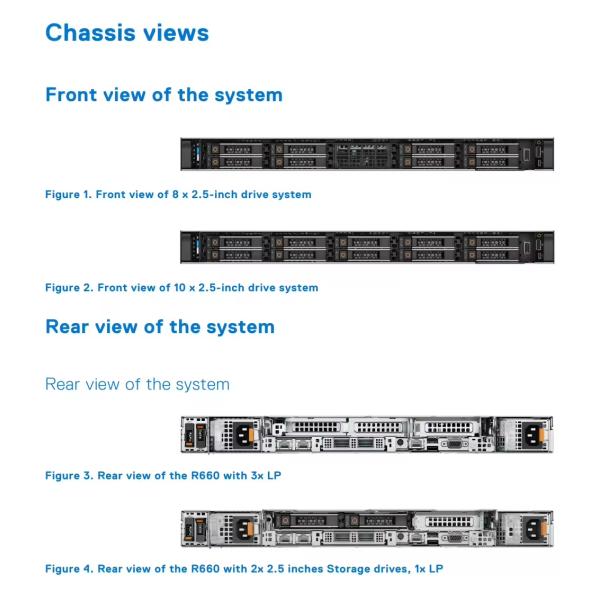 Chassis views

Front view of the system

Figure 1. Front view of 8 x 2.5-inch drive system

Figure 2. Front view of 10 x 2.5-inch drive system

Rear view of the system

Rear view of the system

Figure 3. Rear view of the R660 with 3x LP

Figure 4. Rear view of the R660 with 2x 2.5 inches Storage drives, 1x LP