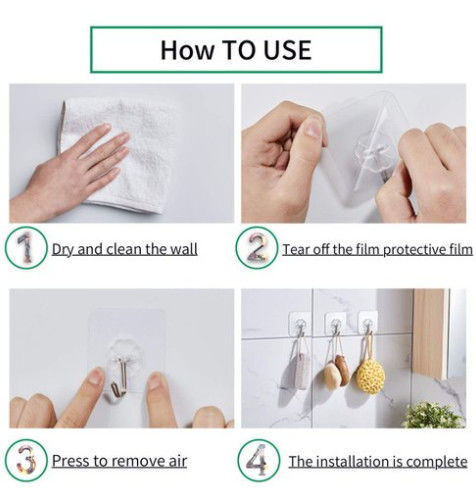 How TO USE

1 Dry and clean the wall

2 Tear off the film protective film

3 Press to remove air

4 The installation is complete