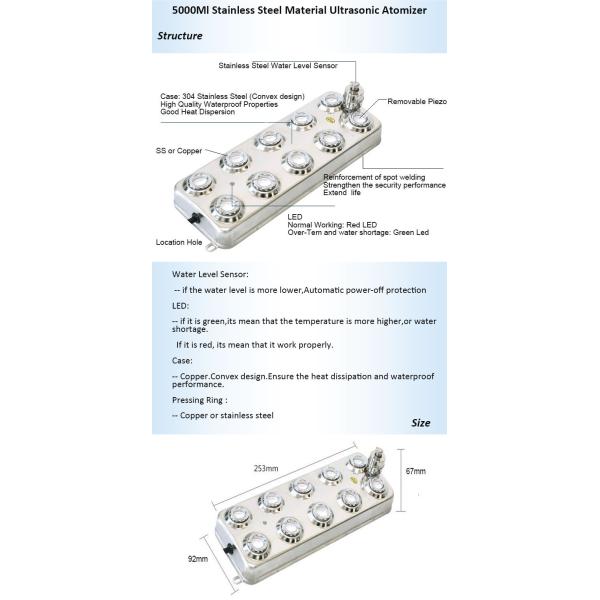 5000Ml Stainless Steel Material Ultrasonic Atomizer

Structure

Stainless Steel Water Level Sensor

Case: 304 Stainless Steel (Convex design)
High Quality Waterproof Properties
Good Heat Dispersion

Removable Piezo

SS or Copper

Reinforcement of spot welding
Strengthen the security performance
Extend life

LED
Normal Working: Red LED
Over-Tem and water shortage: Green Led

Location Hole

Water Level Sensor:

-- if the water level is more lower,Automatic power-off protection

LED:

-- if it is green,its mean that the temperature is more higher,or water shortage.

If it is red, its mean that it work properly.

Case:

-- Copper.Convex design.Ensure the heat dissipation and waterproof performance.

Pressing Ring :

-- Copper or stainless steel

Size

253mm

67mm

92mm