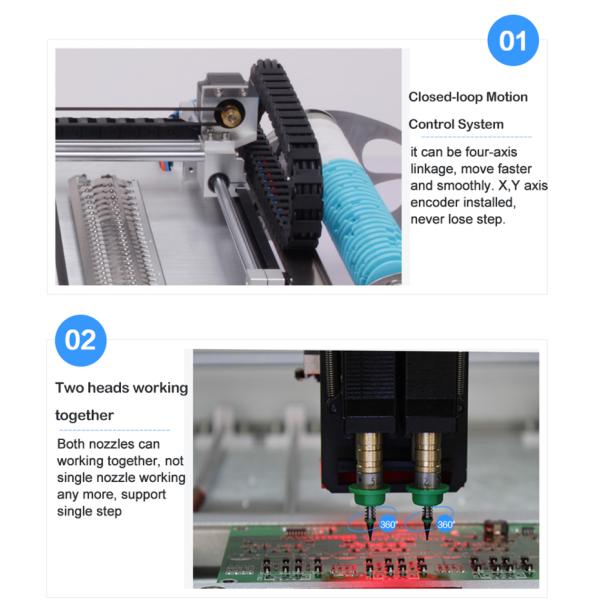 01

Closed-loop Motion Control System

it can be four-axis linkage, move faster and smoothly. X,Y axis encoder installed, never lose step.

02

Two heads working together

Both nozzles can working together, not single nozzle working any more, support single step

360°

360°