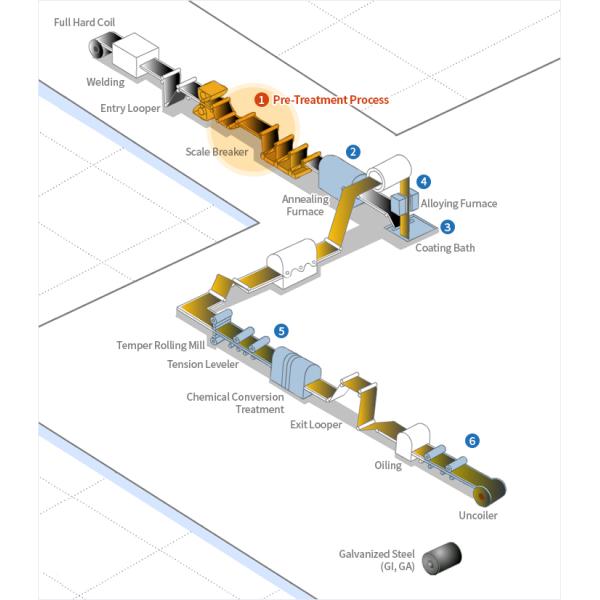 Full Hard Coil

Welding

Entry Looper

1 Pre-Treatment Process

Scale Breaker

2

Annealing Furnace

4

Alloying Furnace

3

Coating Bath

5

Temper Rolling Mill

Tension Leveler

Chemical Conversion Treatment

Exit Looper

6

Oiling

Uncoiler

Galvanized Steel (GI, GA)