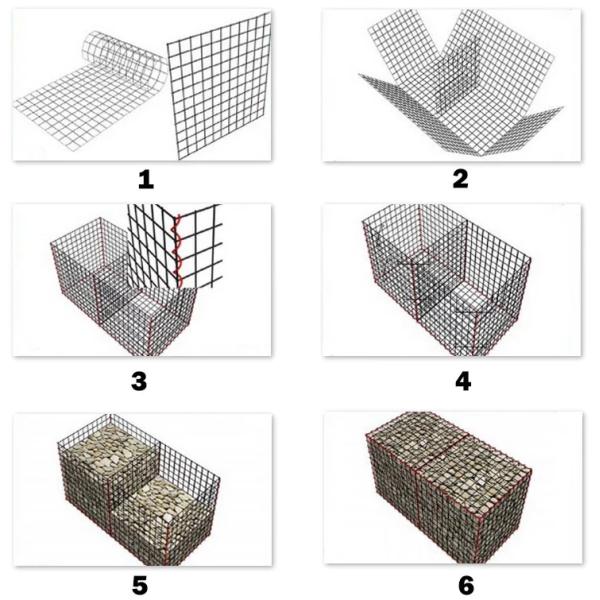 1

2

3

4

5

6