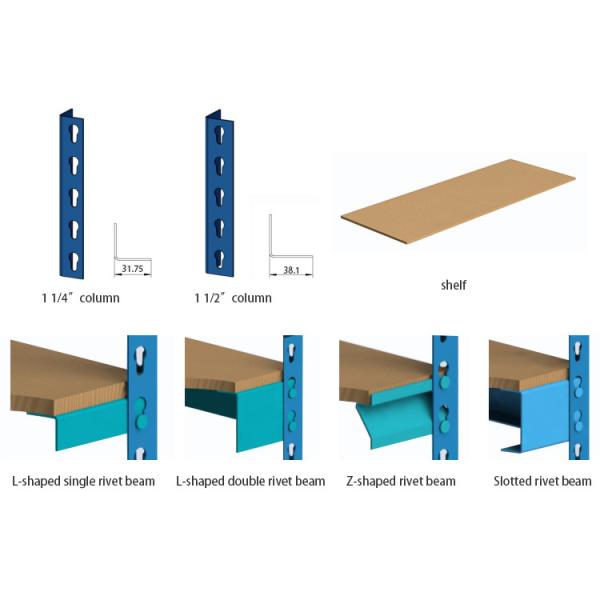 31.75

1 1/4″ column

38.1

1 1/2″ column

shelf

L-shaped single rivet beam

L-shaped double rivet beam

Z-shaped rivet beam

Slotted rivet beam