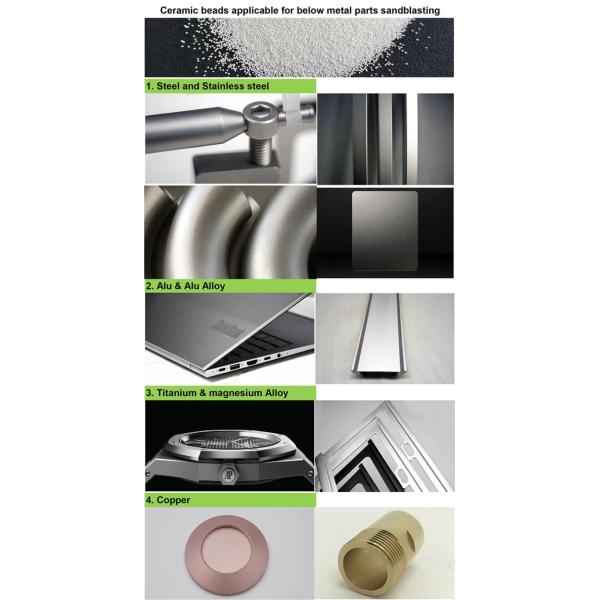 Ceramic beads applicable for below metal parts sandblasting

1. Steel and Stainless steel

2. Alu & Alu Alloy

ThinkPad

3. Titanium & magnesium Alloy

4. Copper