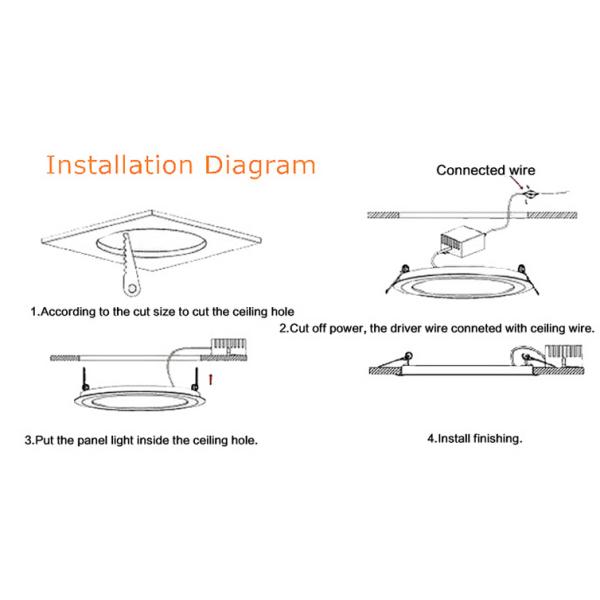 Installation Diagram

Connected wire

1.According to the cut size to cut the ceiling hole

2.Cut off power, the driver wire conneted with ceiling wire.

3.Put the panel light inside the ceiling hole.

4.Install finishing.