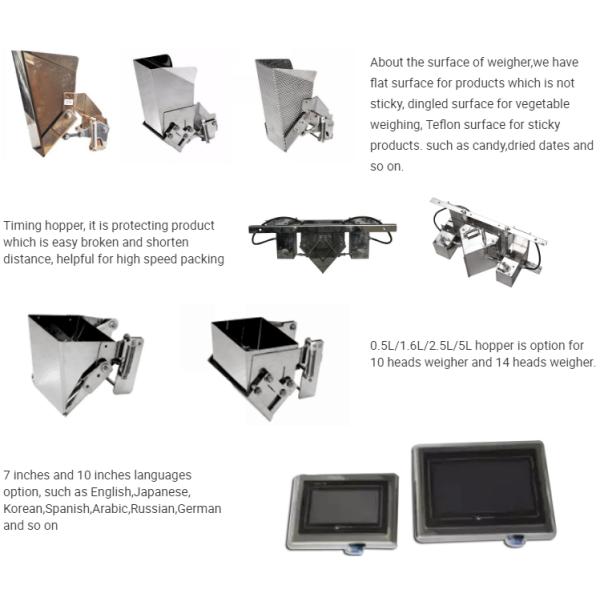 About the surface of weigher,we have flat surface for products which is not sticky, dingled surface for vegetable weighing, Teflon surface for sticky products. such as candy,dried dates and so on.

Timing hopper, it is protecting product which is easy broken and shorten distance, helpful for high speed packing

0.5L/1.6L/2.5L/5L hopper is option for 10 heads weigher and 14 heads weigher.

7 inches and 10 inches languages option, such as English,Japanese, Korean,Spanish,Arabic,Russian,German and so on