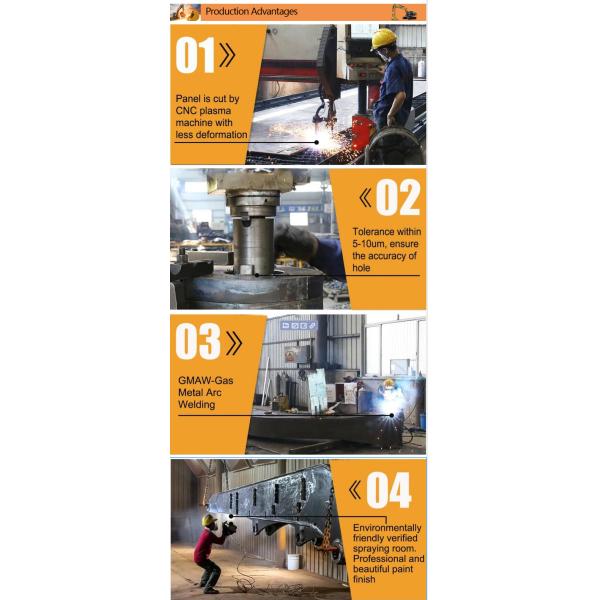 Production Advantages

01 »

Panel is cut by CNC plasma machine with less deformation

« 02

Tolerance within 5-10um, ensure the accuracy of hole

03 »

GMAW-Gas Metal Arc Welding

« 04

Environmentally friendly verified spraying room. Professional and beautiful paint finish