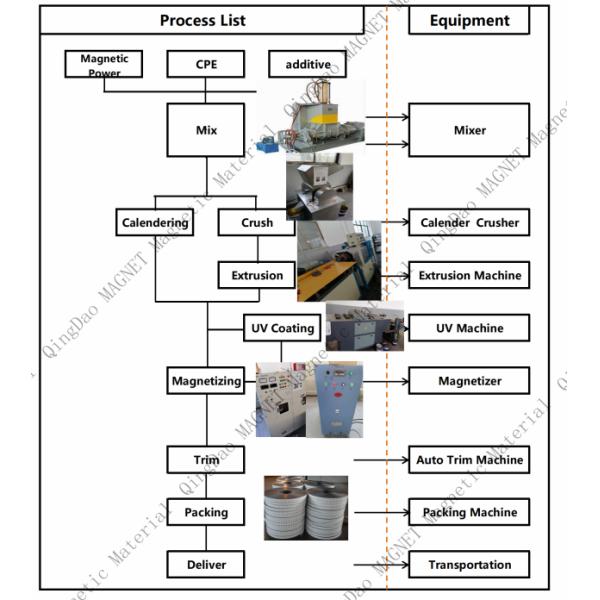 Process List

Equipment

Magnetic Power

CPE

additive

Mix

Mixer

Calendering

Crush

Calender Crusher

Extrusion

Extrusion Machine

UV Coating

UV Machine

Magnetizing

Magnetizer

Trim

Auto Trim Machine

Packing

Packing Machine

Deliver

Transportation

QingDao MAGNET Magnetic Material