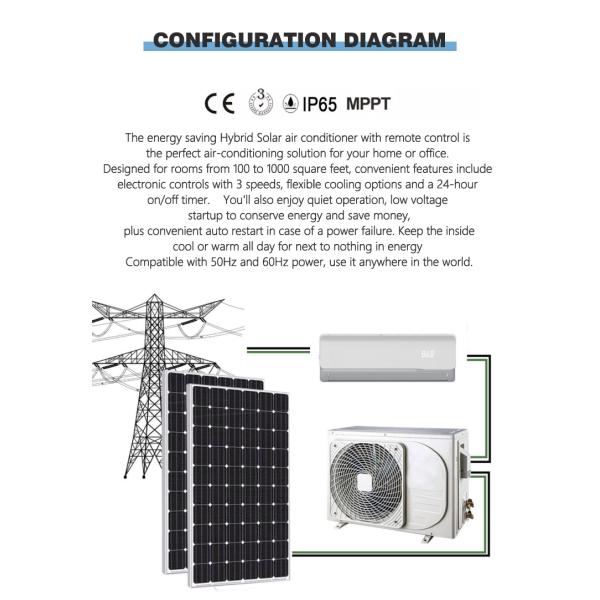 CONFIGURATION DIAGRAM

CE 3 IP65 MPPT

The energy saving Hybrid Solar air conditioner with remote control is the perfect air-conditioning solution for your home or office. Designed for rooms from 100 to 1000 square feet, convenient features include electronic controls with 3 speeds, flexible cooling options and a 24-hour on/off timer. You'll also enjoy quiet operation, low voltage startup to conserve energy and save money, plus convenient auto restart in case of a power failure. Keep the inside cool or warm all day for next to nothing in energy Compatible with 50Hz and 60Hz power, use it anywhere in the world.