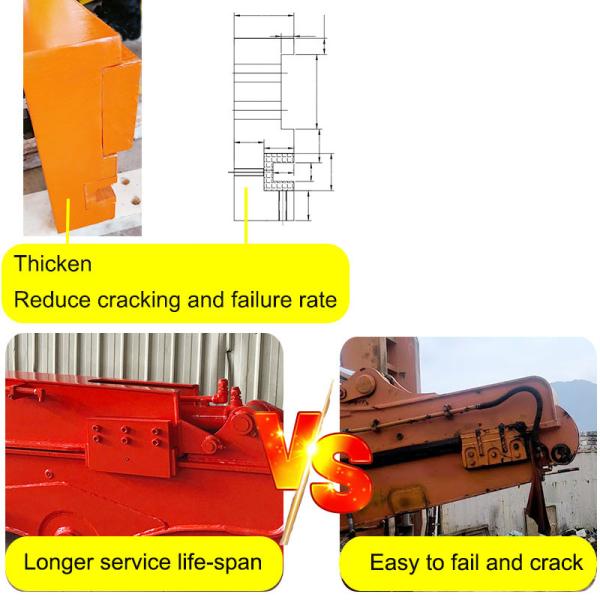 Thicken
Reduce cracking and failure rate

VS

Longer service life-span

Easy to fail and crack