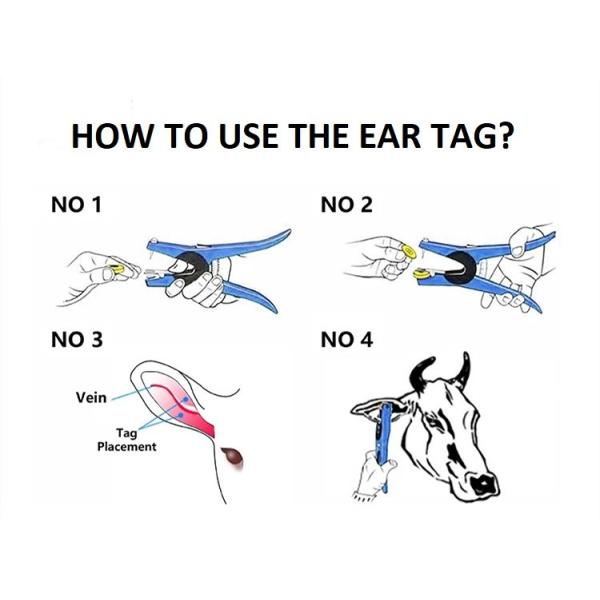 HOW TO USE THE EAR TAG?

NO 1

NO 2

NO 3

Vein

Tag Placement

NO 4