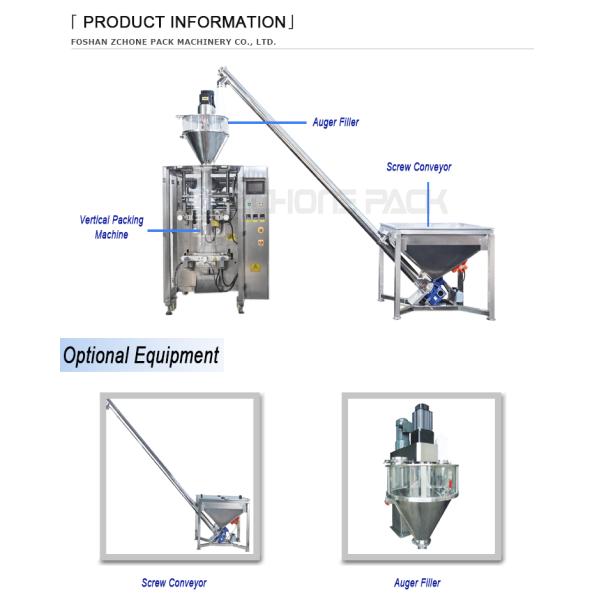 「 PRODUCT INFORMATION 」
FOSHAN ZCHONE PACK MACHINERY CO., LTD.

Auger Filler

Screw Conveyor

ZCHONE PACK

Vertical Packing Machine

Optional Equipment

Screw Conveyor

Auger Filler