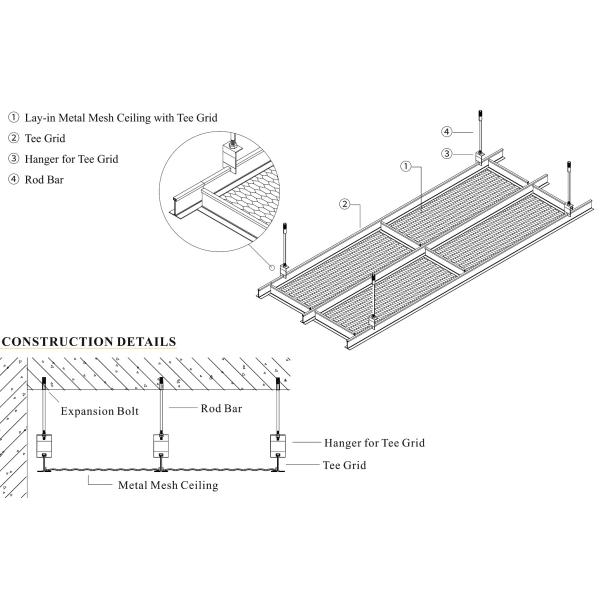 ① Lay-in Metal Mesh Ceiling with Tee Grid
② Tee Grid
③ Hanger for Tee Grid
④ Rod Bar

④
③
①
②

CONSTRUCTION DETAILS

Expansion Bolt
Rod Bar
Hanger for Tee Grid
Tee Grid
Metal Mesh Ceiling