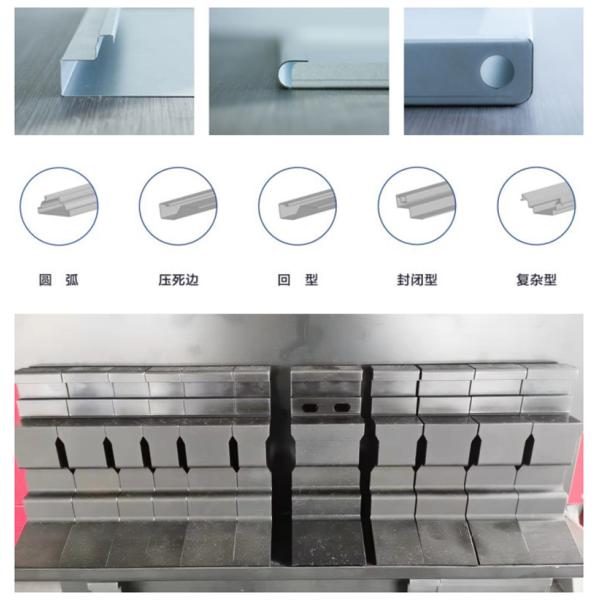 圆 弧

压死边

回 型

封闭型

复杂型