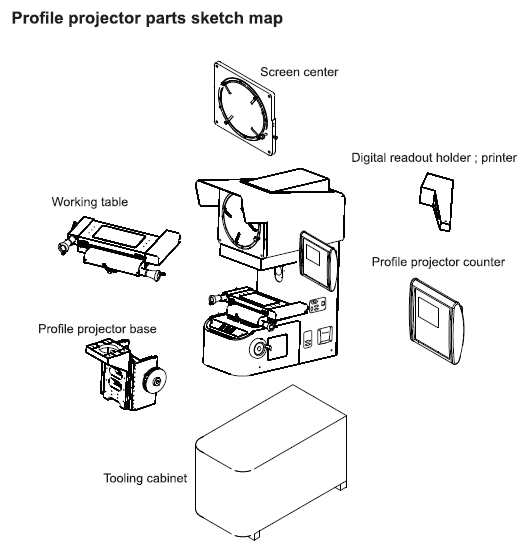 Profile projector parts sketch map

Screen center

Digital readout holder ; printer

Working table

Profile projector counter

Profile projector base

Tooling cabinet