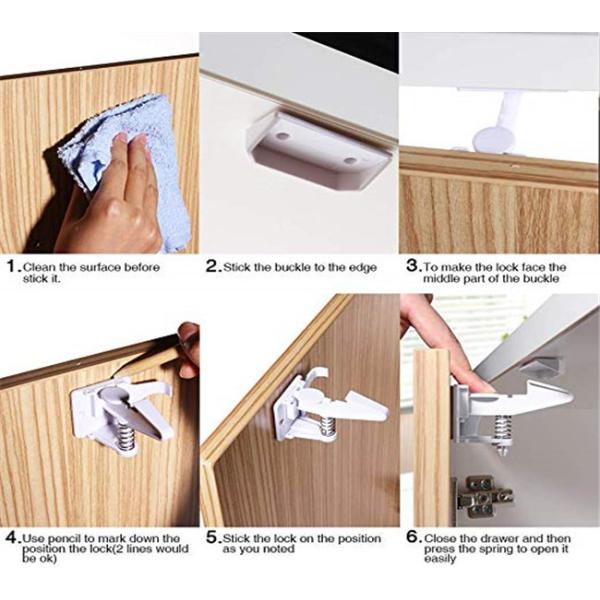 1. Clean the surface before stick it.

2. Stick the buckle to the edge

3. To make the lock face the middle part of the buckle

4. Use pencil to mark down the position the lock(2 lines would be ok)

5. Stick the lock on the position as you noted

6. Close the drawer and then press the spring to open it easily