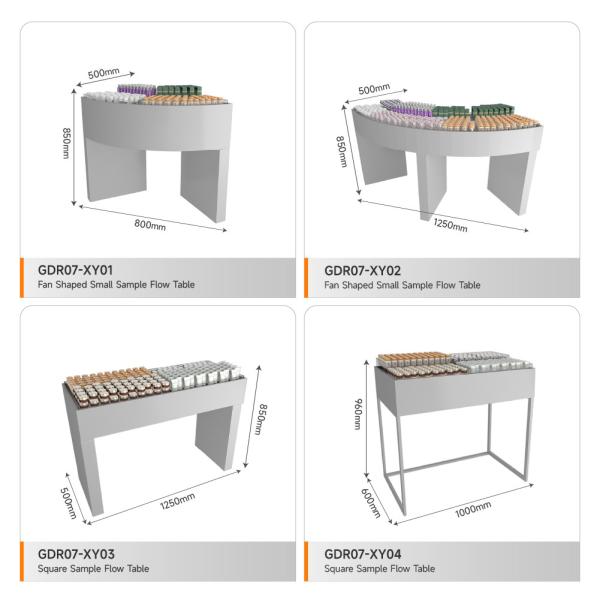 500mm
850mm
800mm

GDR07-XY01
Fan Shaped Small Sample Flow Table

500mm
850mm
1250mm

GDR07-XY02
Fan Shaped Small Sample Flow Table

850mm
500mm
1250mm

GDR07-XY03
Square Sample Flow Table

960mm
600mm
1000mm

GDR07-XY04
Square Sample Flow Table