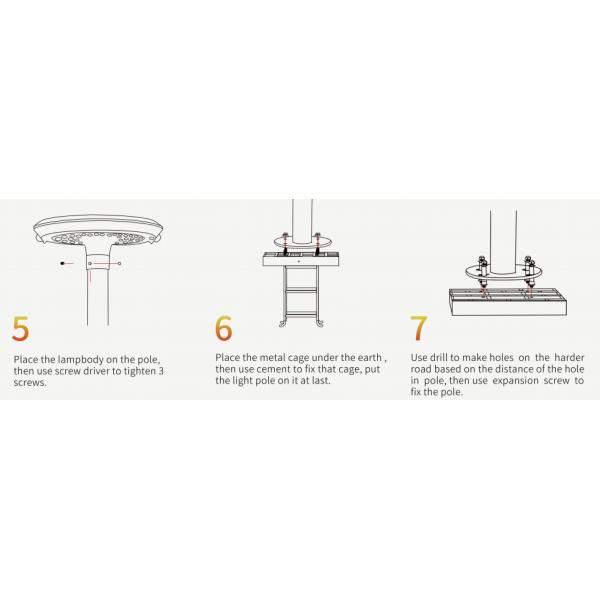 5

Place the lampbody on the pole, then use screw driver to tighten 3 screws.

6

Place the metal cage under the earth , then use cement to fix that cage, put the light pole on it at last.

7

Use drill to make holes on the harder road based on the distance of the hole in pole, then use expansion screw to fix the pole.