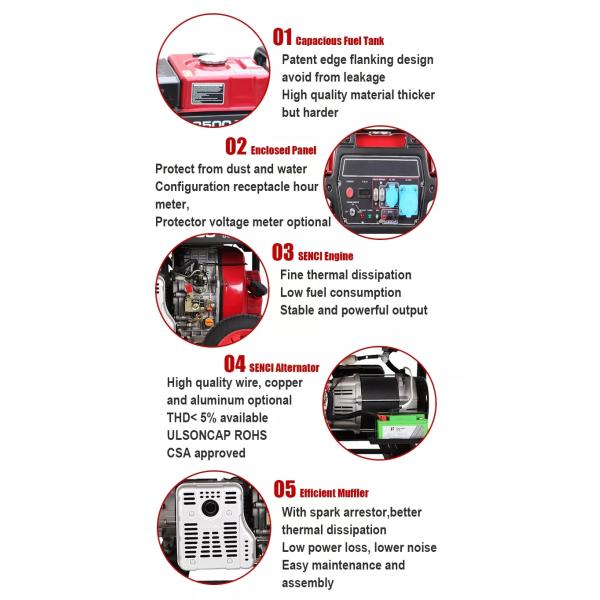 01 Capacious Fuel Tank
Patent edge flanking design avoid from leakage
High quality material thicker but harder

02 Enclosed Panel
Protect from dust and water
Configuration receptacle hour meter,
Protector voltage meter optional

03 SENCI Engine
Fine thermal dissipation
Low fuel consumption
Stable and powerful output

04 SENCI Alternator
High quality wire, copper and aluminum optional
THD< 5% available
ULSONCAP ROHS
CSA approved

05 Efficient Muffler
With spark arrestor,better thermal dissipation
Low power loss, lower noise
Easy maintenance and assembly