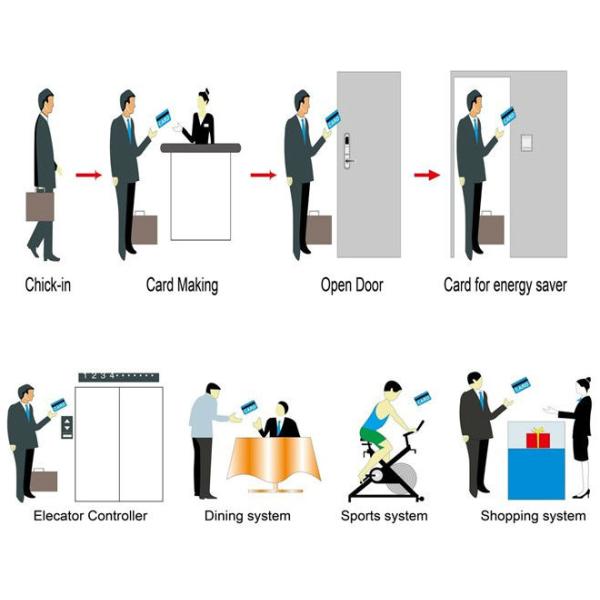 CARD

CARD

CARD

Chick-in

Card Making

Open Door

Card for energy saver

1 2 3 4

CARD

CARD

CARD

CARD

Elecator Controller

Dining system

Sports system

Shopping system